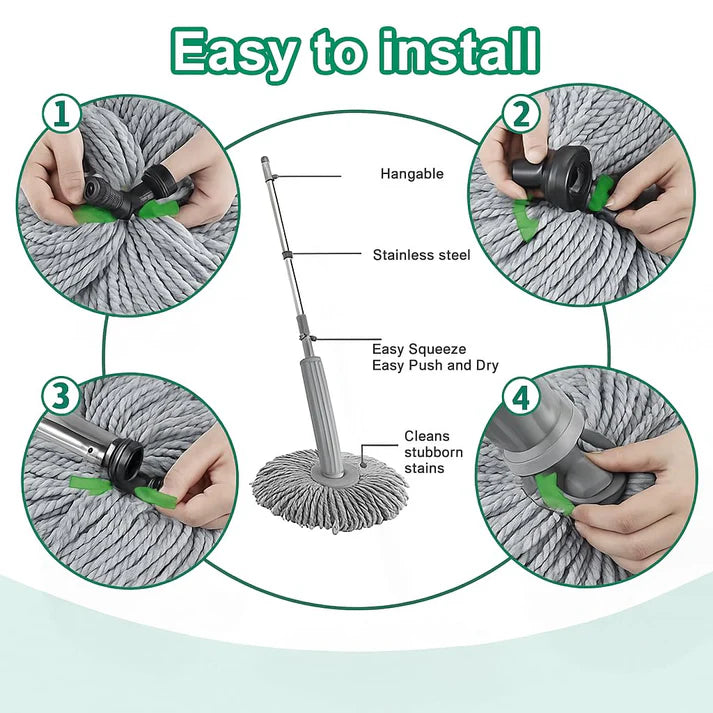 Easy to install

1

2

Hangable

Stainless steel

Easy Squeeze
Easy Push and Dry

3

4

Cleans stubborn stains