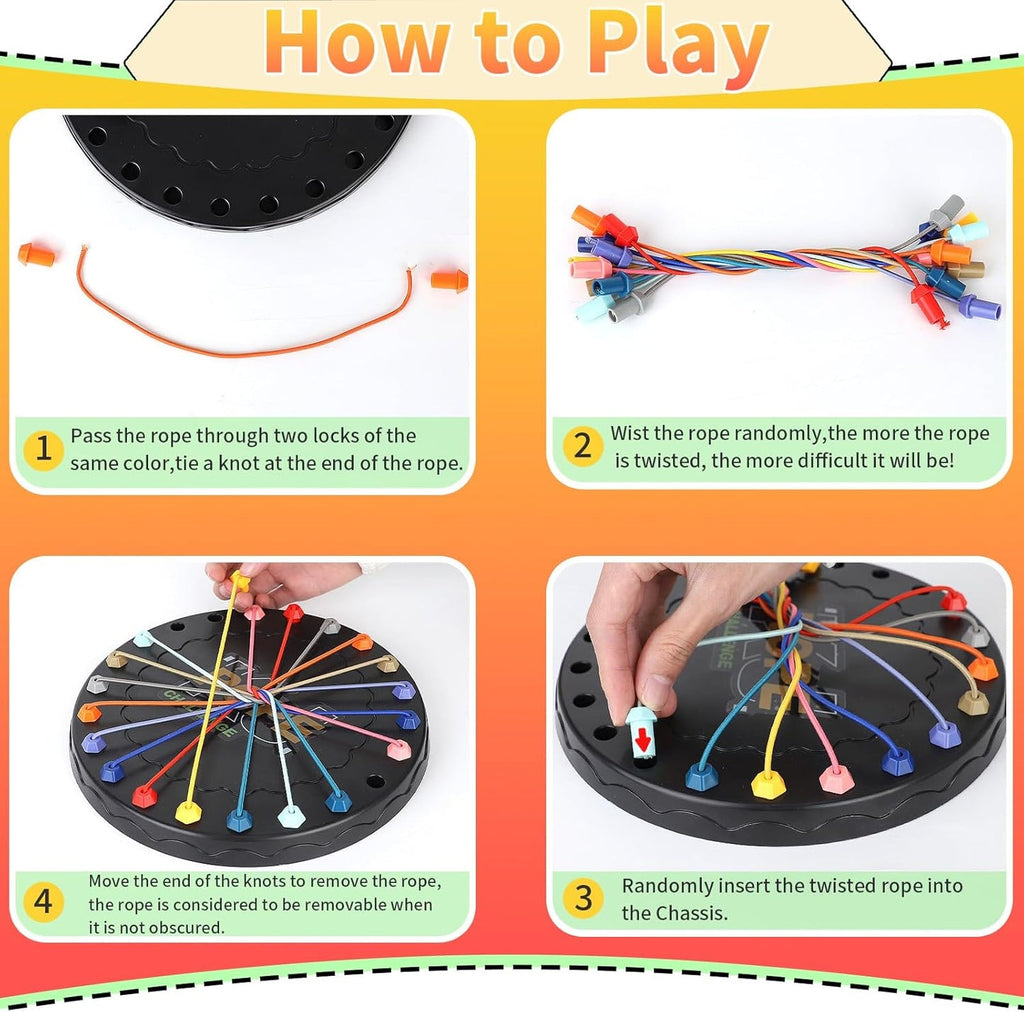 How to Play

1 Pass the rope through two locks of the same color,tie a knot at the end of the rope.

2 Wist the rope randomly,the more the rope is twisted, the more difficult it will be!

4 Move the end of the knots to remove the rope, the rope is considered to be removable when it is not obscured.

3 Randomly insert the twisted rope into the Chassis.